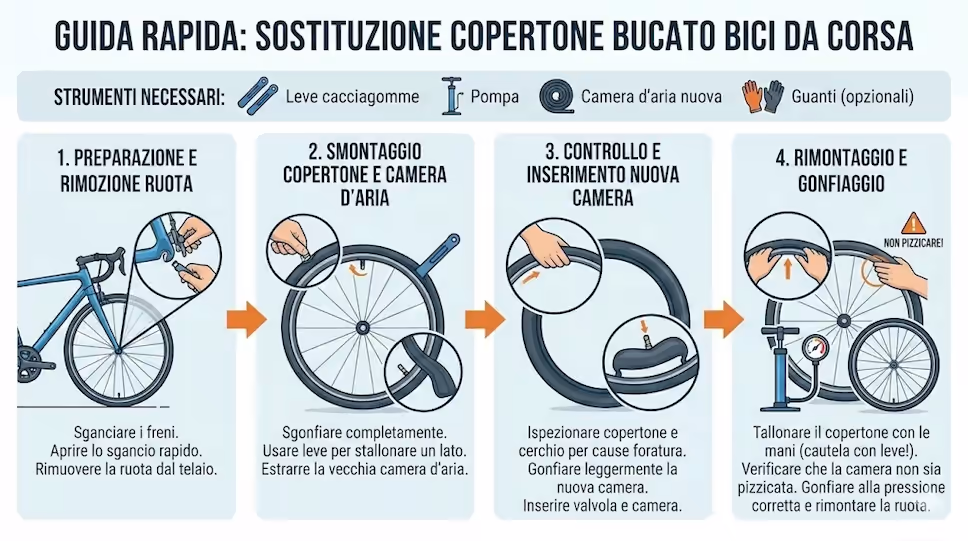 GUIDA RAPIDA: SOSTITUZIONE COPERTONE BUCATO BICI DA CORSA

STRUMENTI NECESSARI: Leve cacciagomme Pompa Camera d'aria nuova Guanti (opzionali)

1. PREPARAZIONE E RIMOZIONE RUOTA

Sganciare i freni.
Aprire lo sgancio rapido.
Rimuovere la ruota dal telaio.

2. SMONTAGGIO COPERTONE E CAMERA D'ARIA

Sgonfiare completamente.
Usare leve per stallonare un lato.
Estrarre la vecchia camera d'aria.

3. CONTROLLO E INSERIMENTO NUOVA CAMERA

Ispezionare copertone e cerchio per cause foratura.
Gonfiare leggermente la nuova camera.
Inserire valvola e camera.

4. RIMONTAGGIO E GONFIAGGIO

NON PIZZICARE!

Tallonare il copertone con le mani (cautela con leve!).
Verificare che la camera non sia pizzicata. Gonfiare alla pressione corretta e rimontare la ruota.