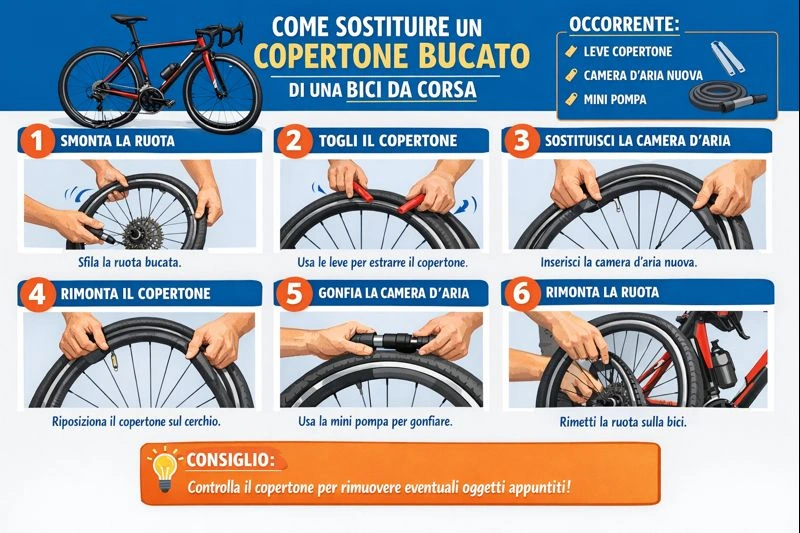 COME SOSTITUIRE UN
COPERTONE BUCATO
DI UNA BICI DA CORSA

OCCORRENTE:
LEVE COPERTONE
CAMERA D'ARIA NUOVA
MINI POMPA

1 SMONTA LA RUOTA
Sfila la ruota bucata.

2 TOGLI IL COPERTONE
Usa le leve per estrarre il copertone.

3 SOSTITUISCI LA CAMERA D'ARIA
Inserisci la camera d'aria nuova.

4 RIMONTA IL COPERTONE
Riposiziona il copertone sul cerchio.

5 GONFIA LA CAMERA D'ARIA
Usa la mini pompa per gonfiare.

6 RIMONTA LA RUOTA
Rimetti la ruota sulla bici.

CONSIGLIO:
Controlla il copertone per rimuovere eventuali oggetti appuntiti!