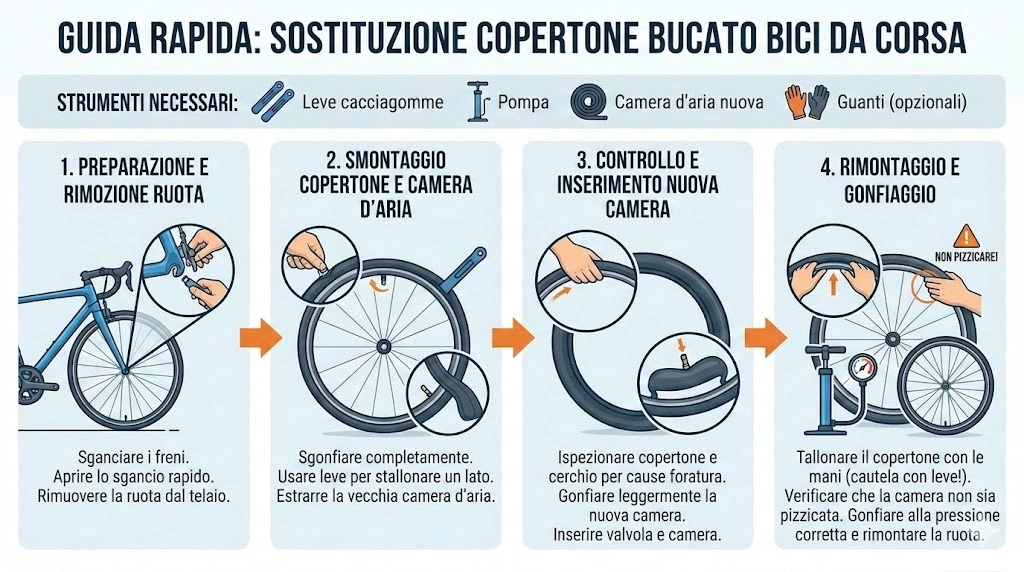 GUIDA RAPIDA: SOSTITUZIONE COPERTONE BUCATO BICI DA CORSA

STRUMENTI NECESSARI: Leve cacciagomme Pompa Camera d'aria nuova Guanti (opzionali)

1. PREPARAZIONE E RIMOZIONE RUOTA

Sganciare i freni. Aprire lo sgancio rapido. Rimuovere la ruota dal telaio.

2. SMONTAGGIO COPERTONE E CAMERA D'ARIA

Sgonfiare completamente. Usare leve per stallonare un lato. Estrarre la vecchia camera d'aria.

3. CONTROLLO E INSERIMENTO NUOVA CAMERA

Ispezionare copertone e cerchio per cause foratura. Gonfiare leggermente la nuova camera. Inserire valvola e camera.

4. RIMONTAGGIO E GONFIAGGIO

NON PIZZICARE!

Tallonare il copertone con le mani (cautela con leve!). Verificare che la camera non sia pizzicata. Gonfiare alla pressione corretta e rimontare la ruota.